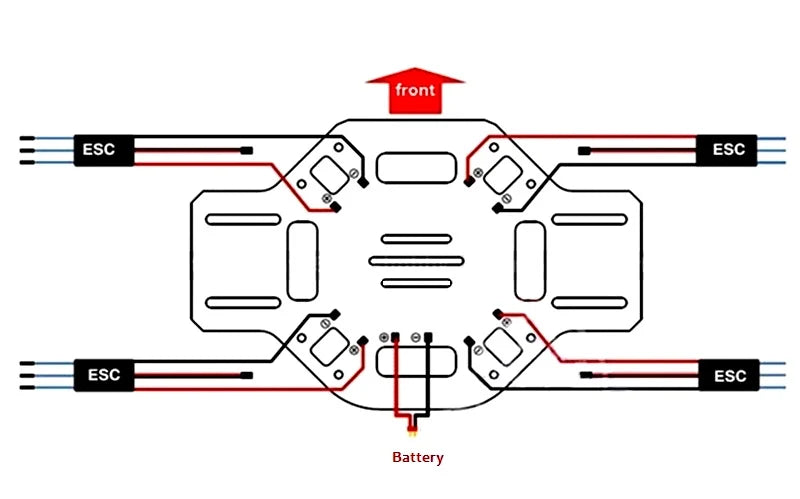 front

ESC

ESC

ESC

ESC

Battery