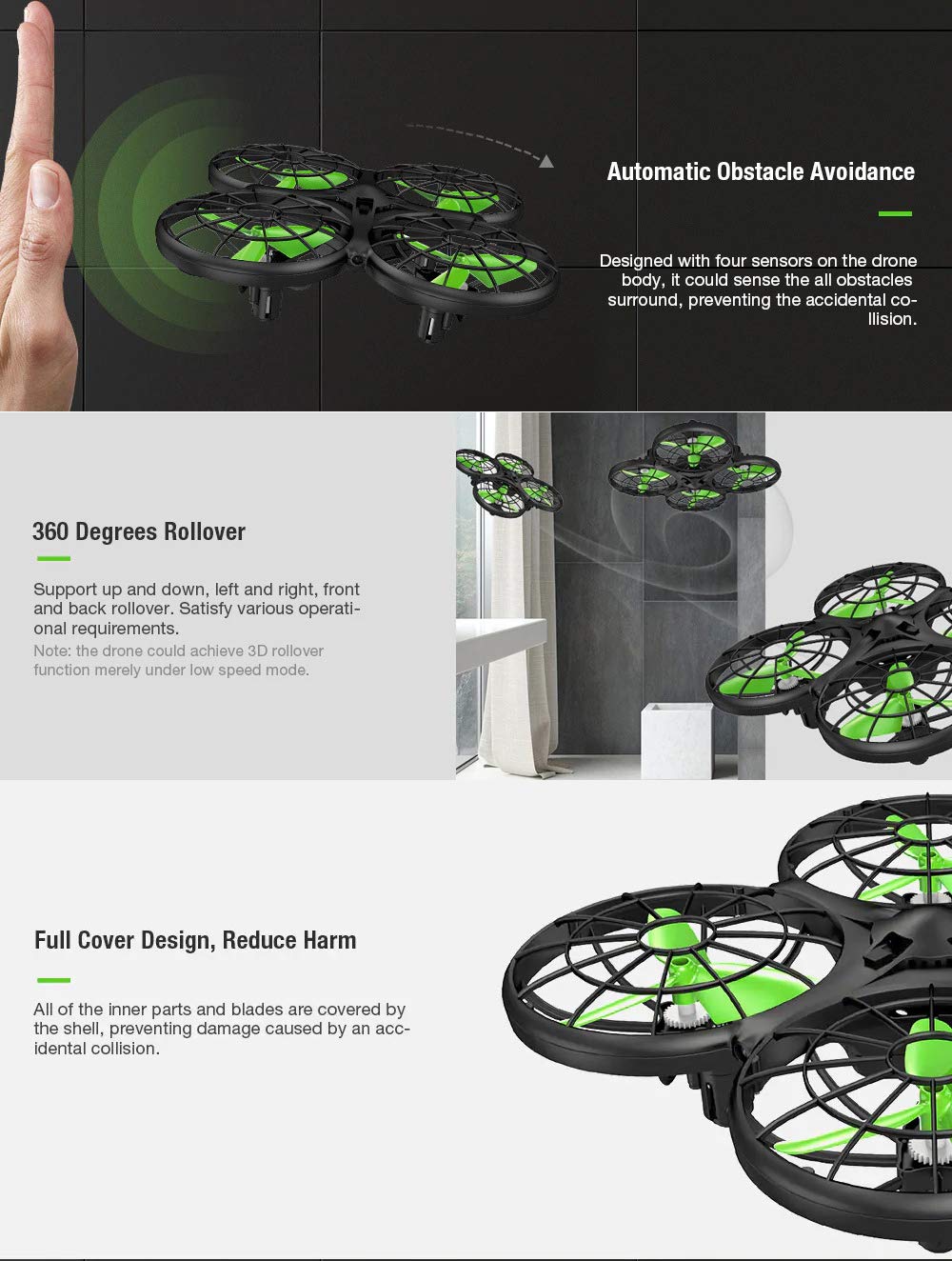 Automatic Obstacle Avoidance

Designed with four sensors on the drone body, it could sense the all obstacles surround, preventing the accidental collision.

360 Degrees Rollover

Support up and down, left and right, front and back rollover. Satisfy various operational requirements.
Note: the drone could achieve 3D rollover function merely under low speed mode.

Full Cover Design, Reduce Harm

All of the inner parts and blades are covered by the shell, preventing damage caused by an accidental collision.