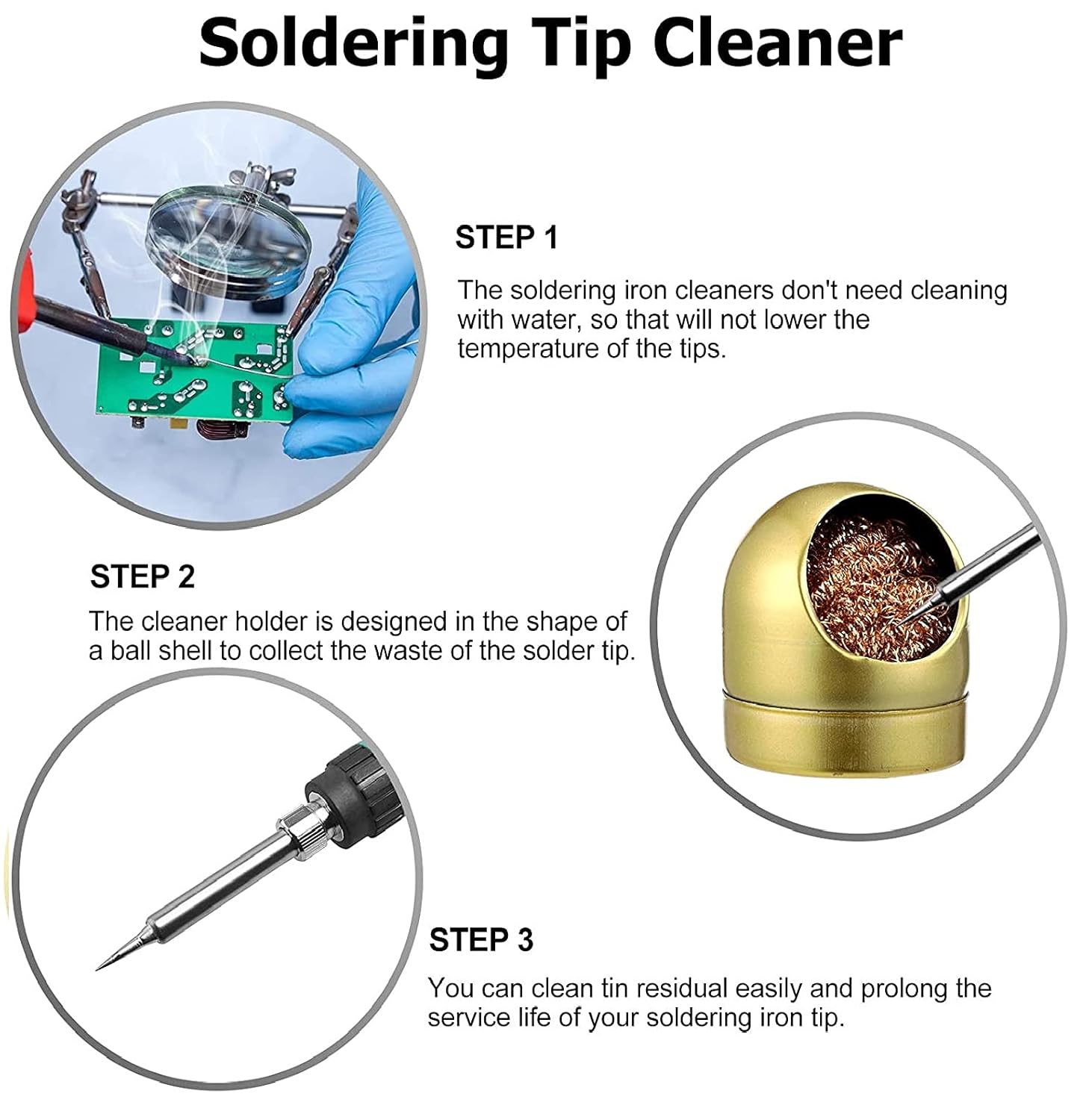 Soldering Tip Cleaner

STEP 1

The soldering iron cleaners don't need cleaning with water, so that will not lower the temperature of the tips.

STEP 2

The cleaner holder is designed in the shape of a ball shell to collect the waste of the solder tip.

STEP 3

You can clean tin residual easily and prolong the service life of your soldering iron tip.