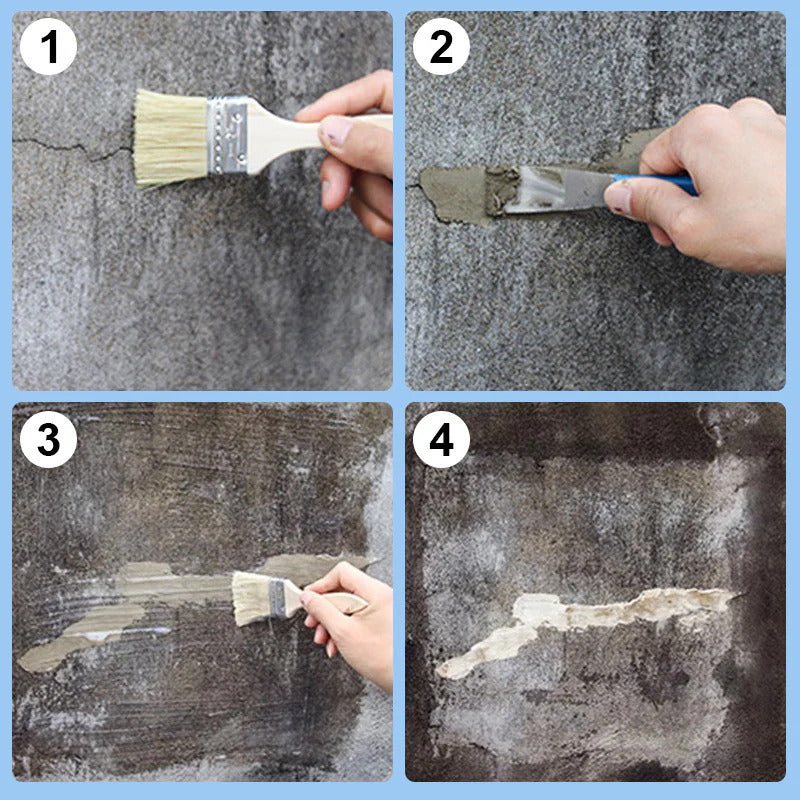 1
2
3
4